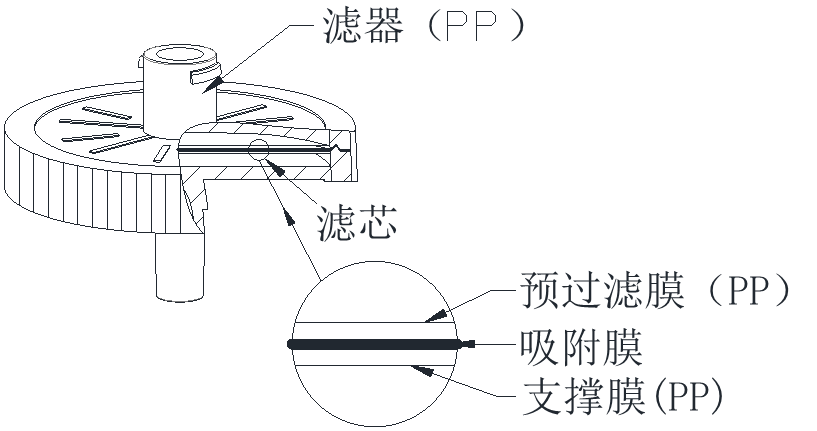 滤器（PP）

滤芯

预过滤膜（PP）

吸附膜

支撑膜(PP)